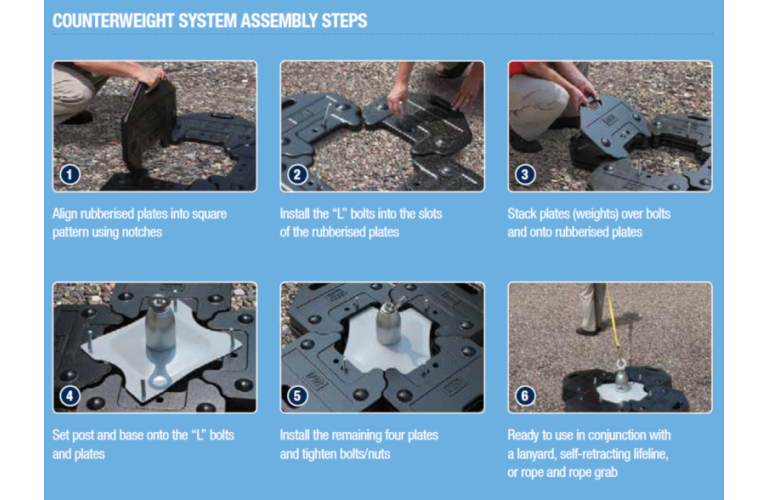 COUNTERWEIGHT SYSTEM ASSEMBLY STEPS

1

Align rubberised plates into square pattern using notches

2

Install the "L" bolts into the slots of the rubberised plates

3

Stack plates (weights) over bolts and onto rubberised plates

4

Set post and base onto the "L" bolts and plates

5

Install the remaining four plates and tighten bolts/nuts

6

Ready to use in conjunction with a lanyard, self-retracting lifeline, or rope and rope grab