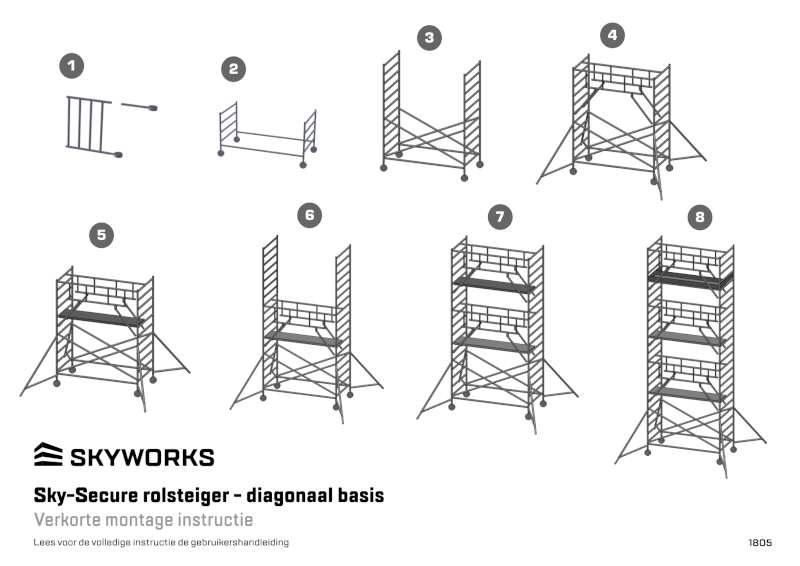 1

2

3

4

5

6

7

8

SKYWORKS

Sky-Secure rolsteiger - diagonaal basis

Verkorte montage instructie

Lees voor de volledige instructie de gebruikershandleiding

1805