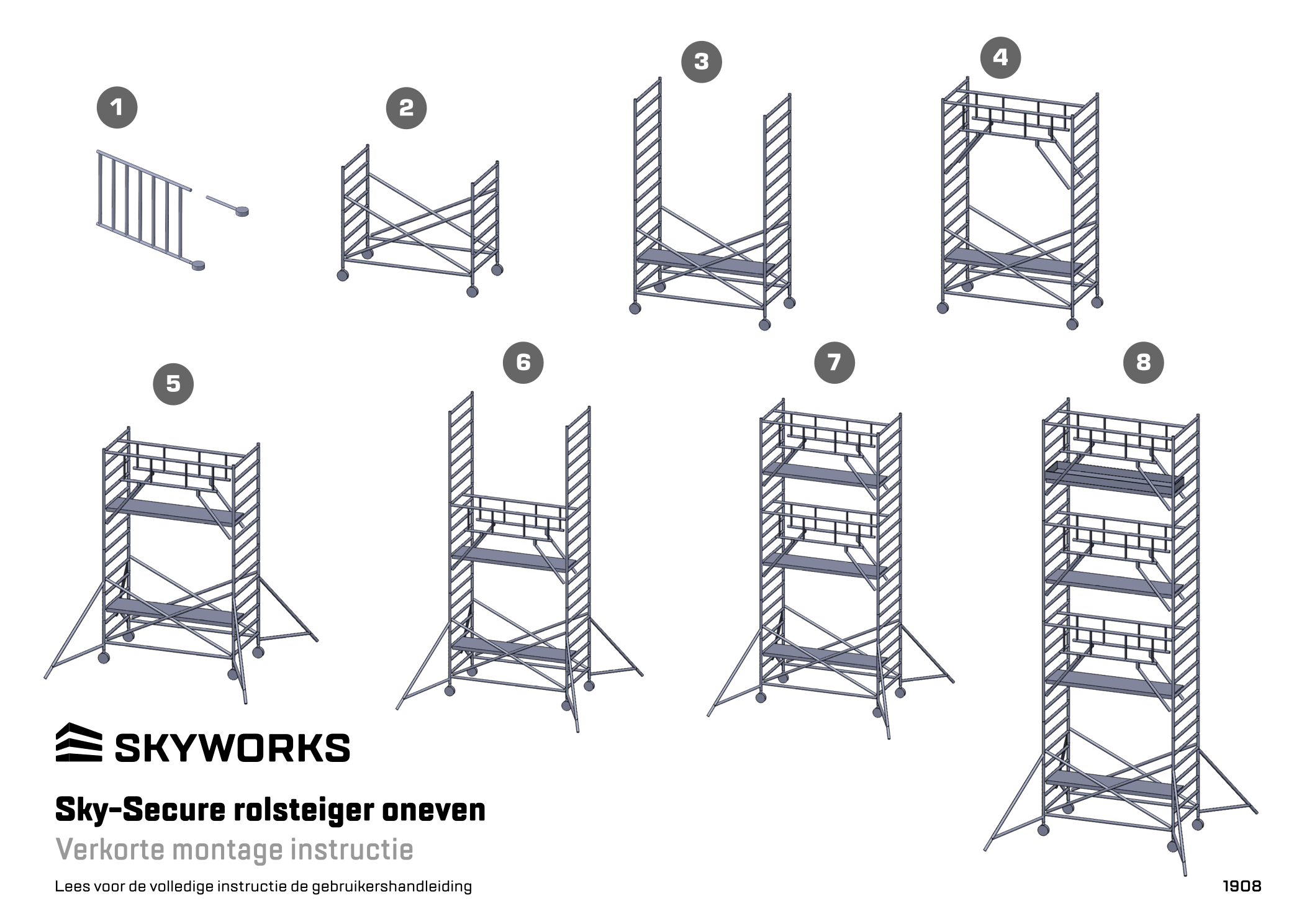 1

2

3

4

5

6

7

8

SKYWORKS

Sky-Secure rolsteiger oneven

Verkorte montage instructie

Lees voor de volledige instructie de gebruikershandleiding

1908