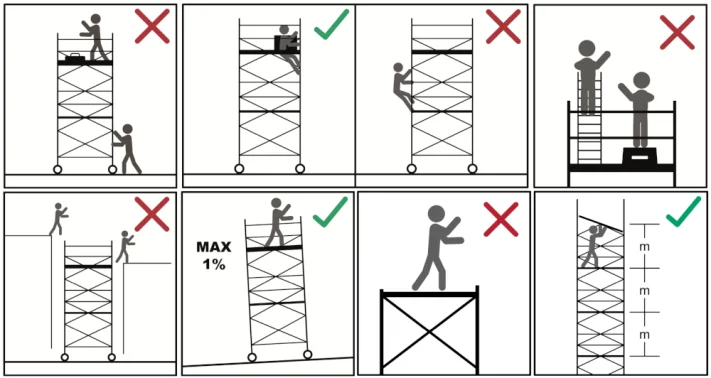 MAX 1%

m
m
m