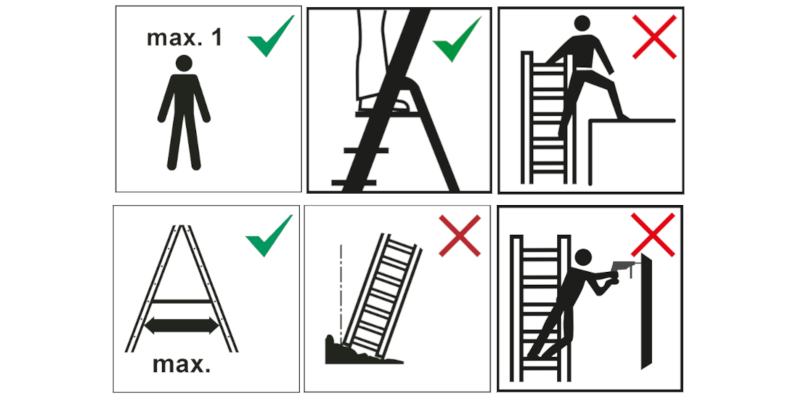 max. 1

max.