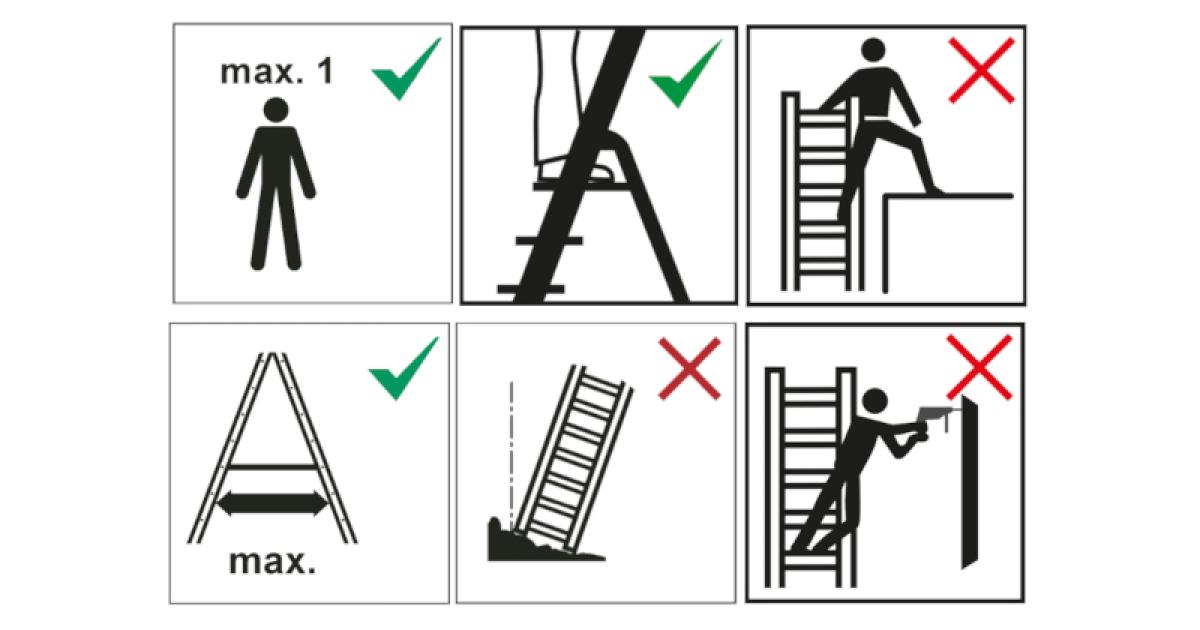 max. 1

max.